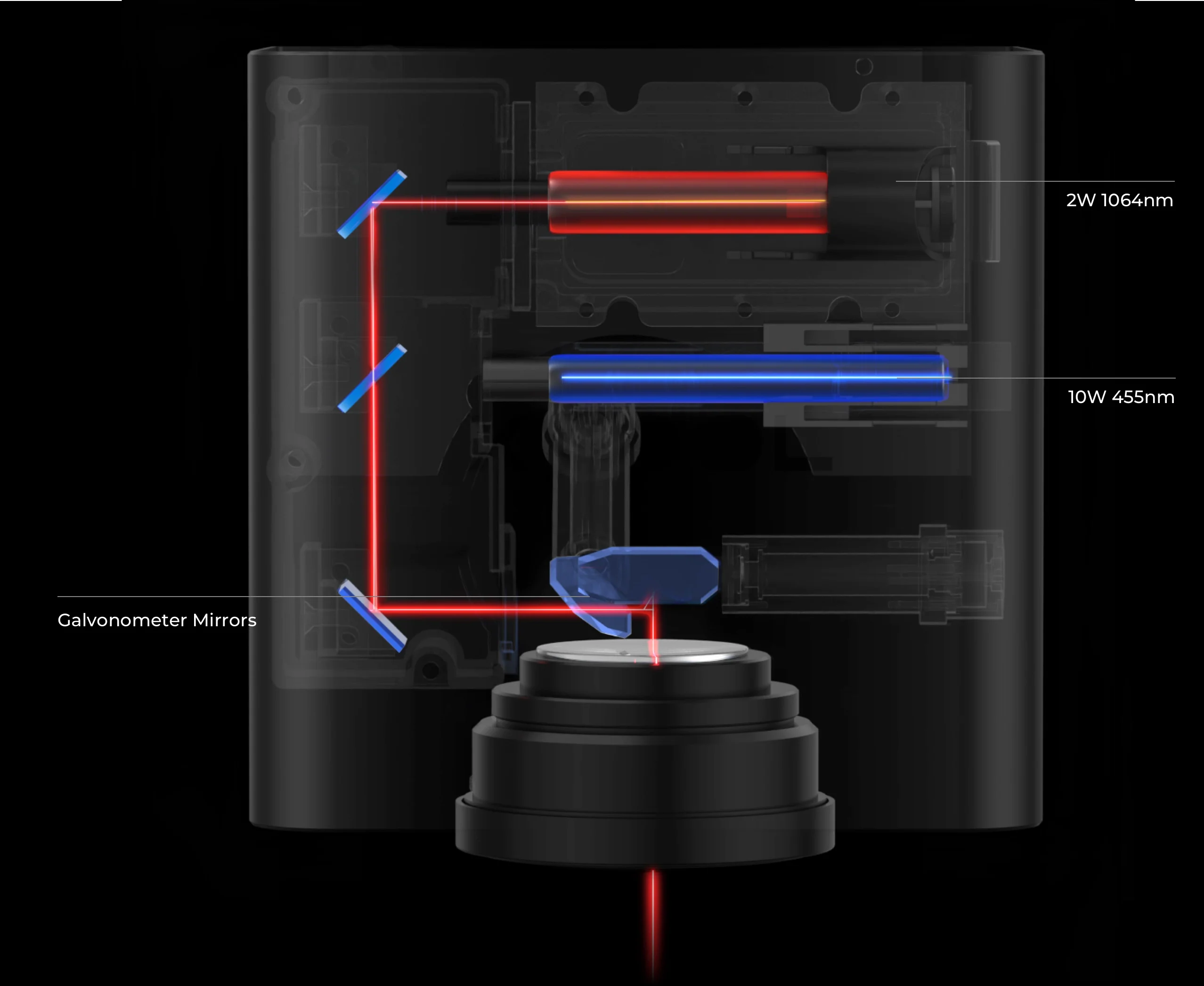 2W 1064nm

10W 455nm

Galvonometer Mirrors